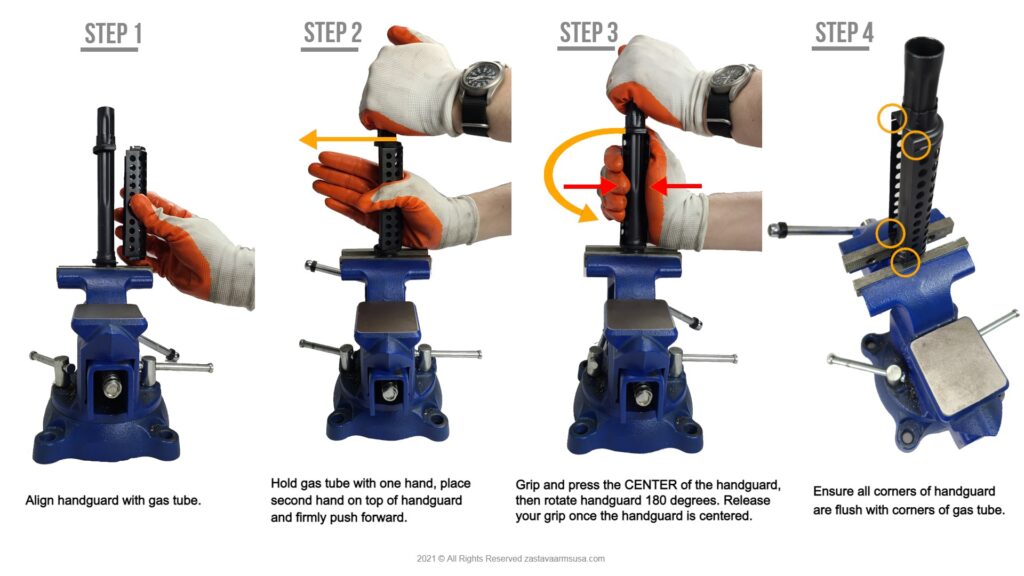 STEP 1

Align handguard with gas tube.

STEP 2

Hold gas tube with one hand, place second hand on top of handguard and firmly push forward.

STEP 3

Grip and press the CENTER of the handguard, then rotate handguard 180 degrees. Release your grip once the handguard is centered.

STEP 4

Ensure all corners of handguard are flush with corners of gas tube.

2021 © All Rights Reserved zastavaarmsusa.com